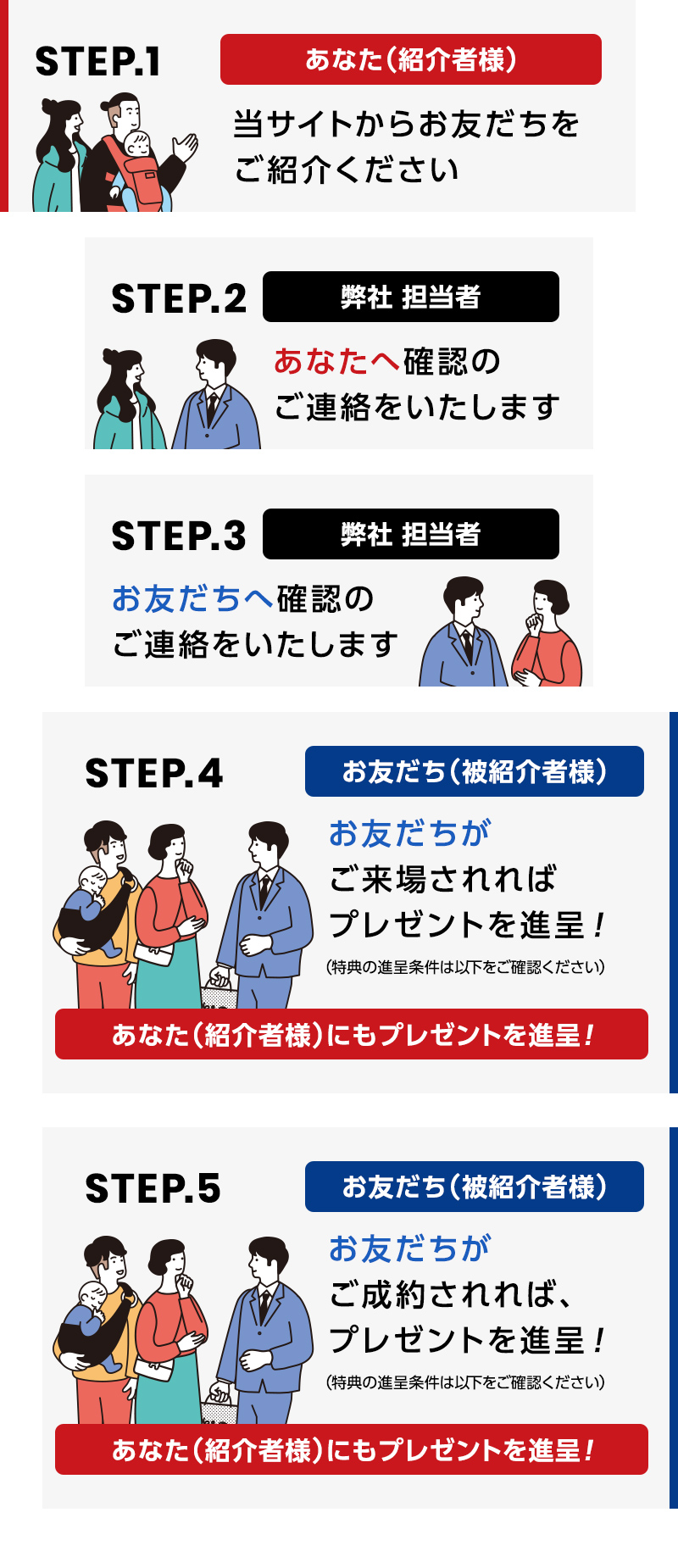 STEP.1

あなた（紹介者様）

当サイトからお友だちをご紹介ください

STEP.2

弊社 担当者

あなたへ確認のご連絡をいたします

STEP.3

弊社 担当者

お友だちへ確認のご連絡をいたします

STEP.4

お友だち（被紹介者様）

お友だちがご来場されればプレゼントを進呈！

（特典の進呈条件は以下をご確認ください）

あなた（紹介者様）にもプレゼントを進呈！

STEP.5

お友だち（被紹介者様）

お友だちがご成約されれば、プレゼントを進呈！

（特典の進呈条件は以下をご確認ください）

あなた（紹介者様）にもプレゼントを進呈！