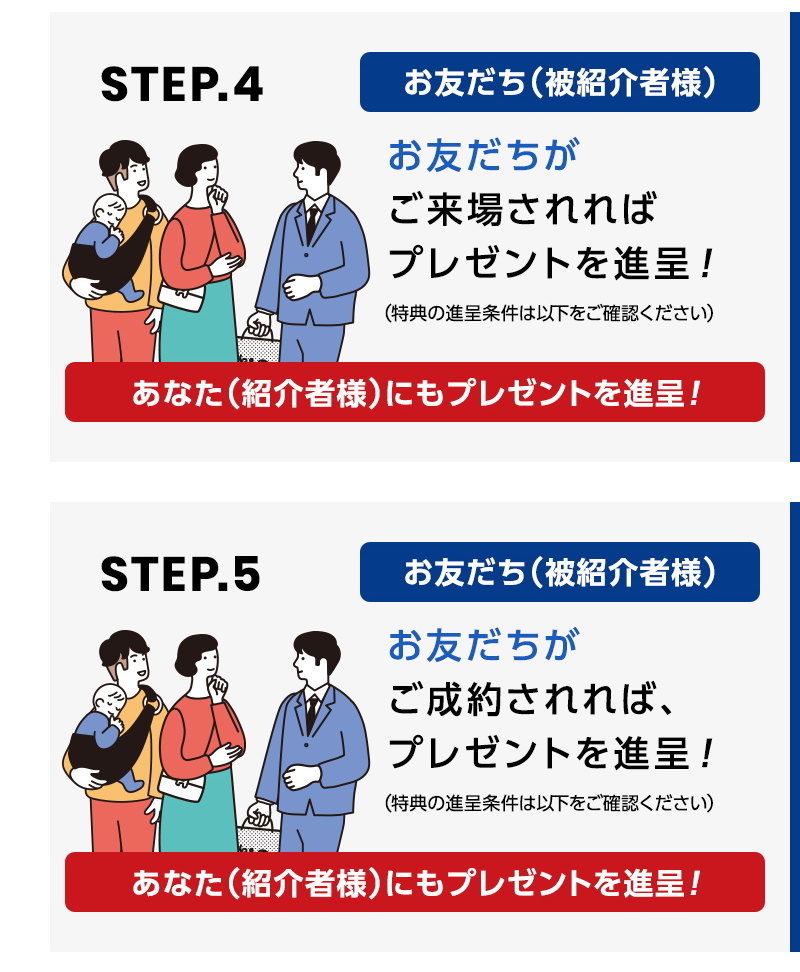 STEP.4

お友だち（被紹介者様）

お友だちが
ご来場されれば
プレゼントを進呈！

(特典の進呈条件は以下をご確認ください)

あなた（紹介者様）にもプレゼントを進呈！

STEP.5

お友だち（被紹介者様）

お友だちが
ご成約されれば、
プレゼントを進呈！

(特典の進呈条件は以下をご確認ください)

あなた（紹介者様）にもプレゼントを進呈！