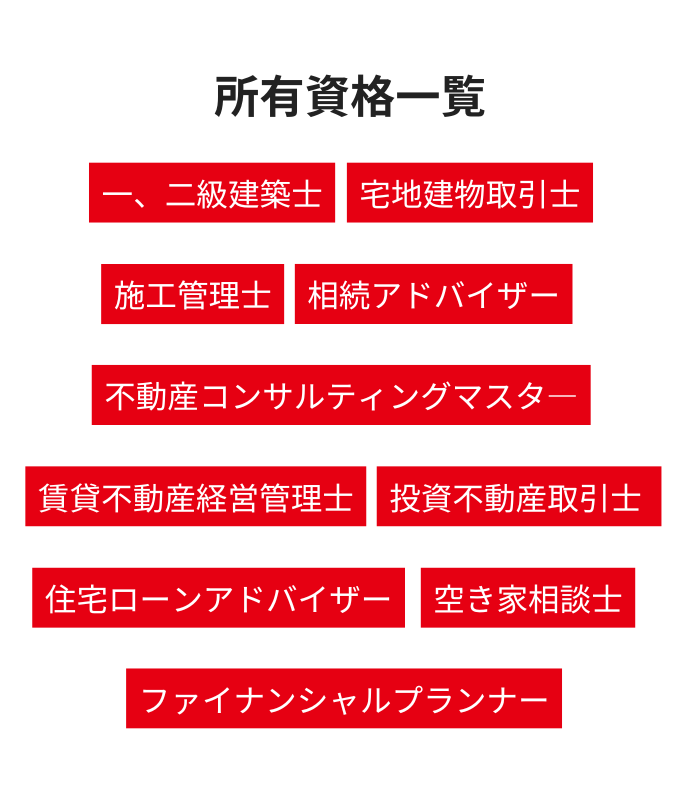 所有資格一覧

一、二級建築士

宅地建物取引士

施工管理士

相続アドバイザー

不動産コンサルティングマスター

賃貸不動産経営管理士

投資不動産取引士

住宅ローンアドバイザー

空き家相談士

ファイナンシャルプランナー